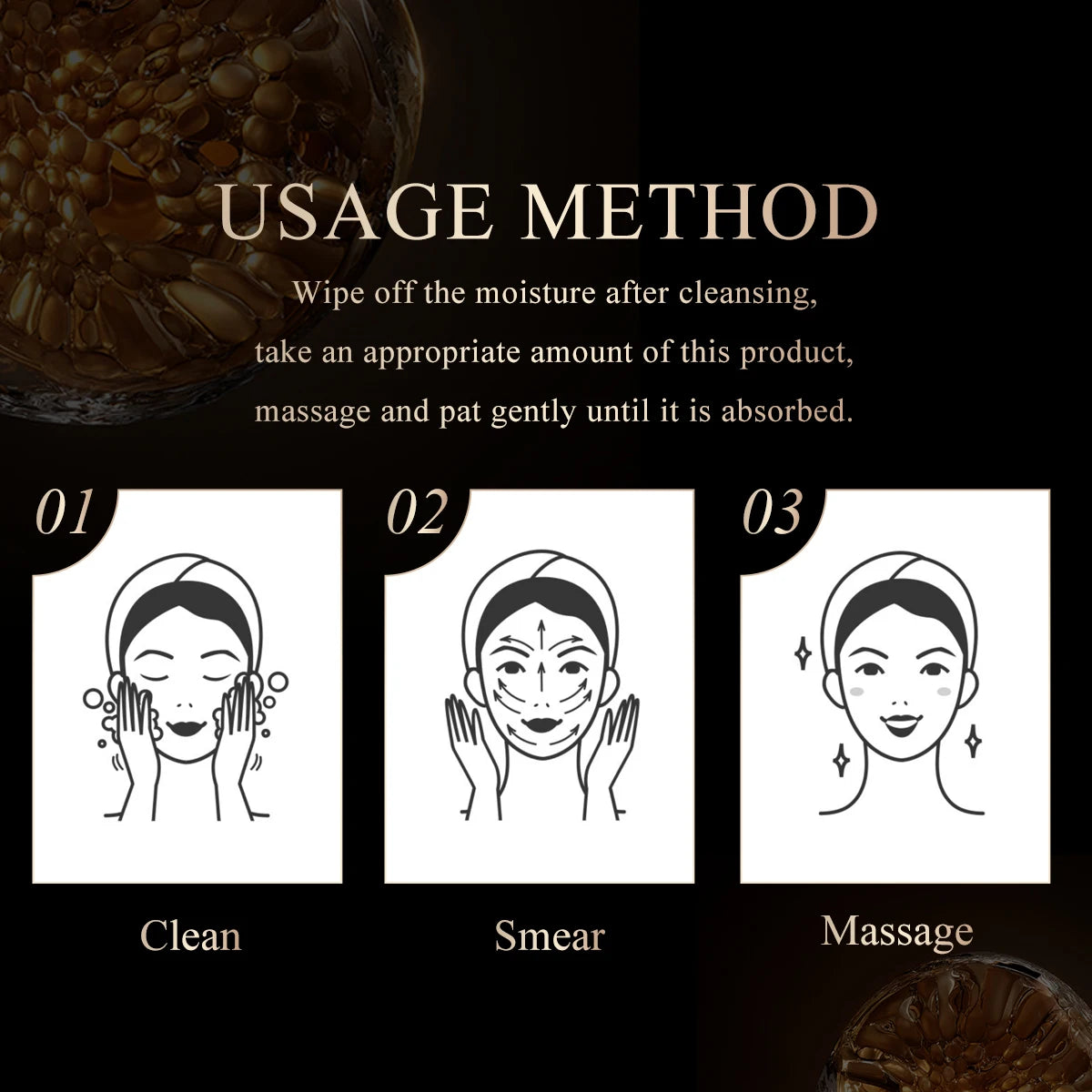 USAGE METHOD

Wipe off the moisture after cleansing, take an appropriate amount of this product, massage and pat gently until it is absorbed.

01

Clean

02

Smear

03

Massage